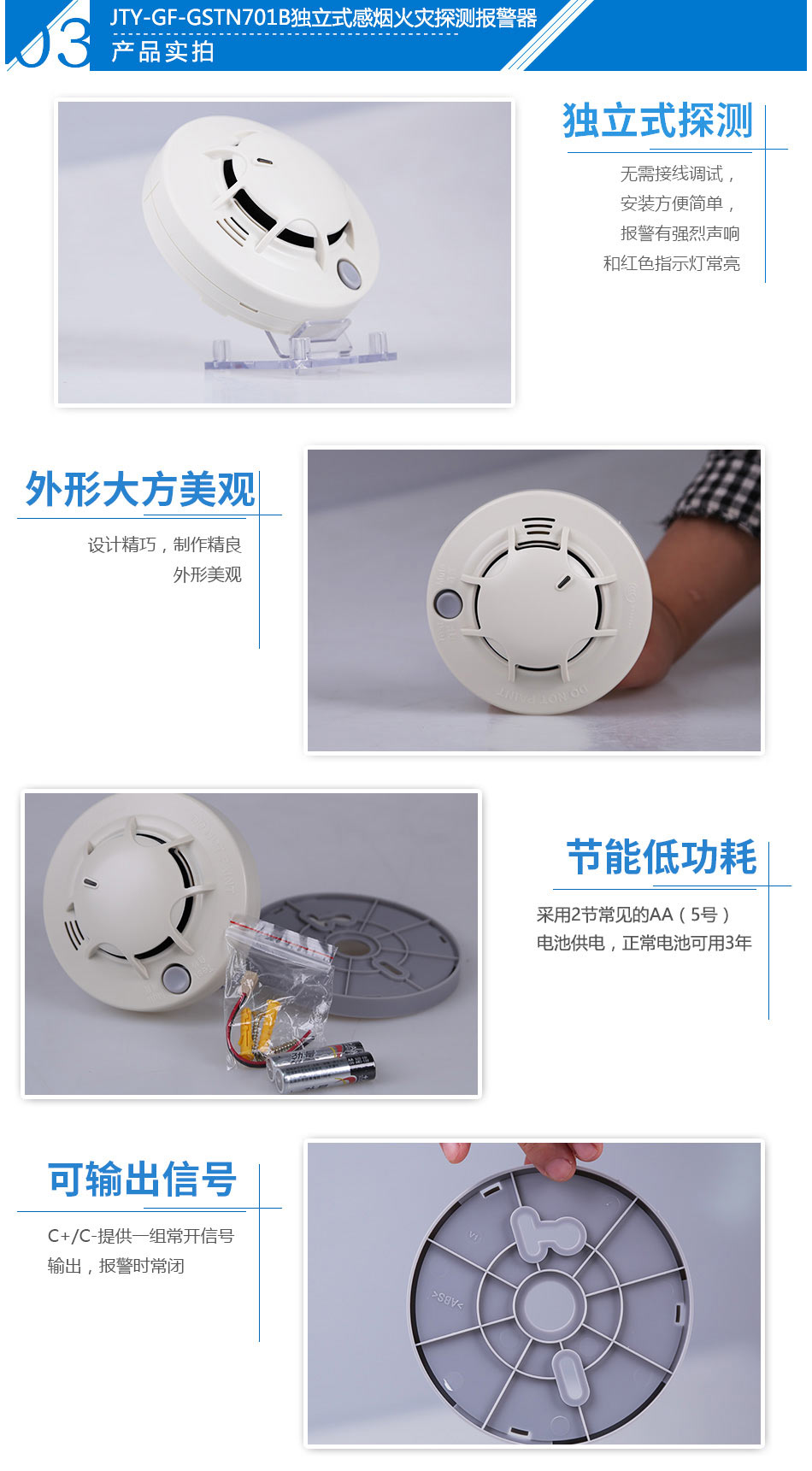 03

JTY-GF-GSTN701B独立式感烟火灾探测报警器

产品实拍

独立式探测

无需接线调试，
安装方便简单，
报警有强烈声响
和红色指示灯常亮

外形大方美观

设计精巧，制作精良
外形美观

DO NOT PAINT

节能低功耗

采用2节常见的AA（5号）
电池供电，正常电池可用3年

可输出信号

C+/C-提供一组常开信号
输出，报警时常闭

>ABS<